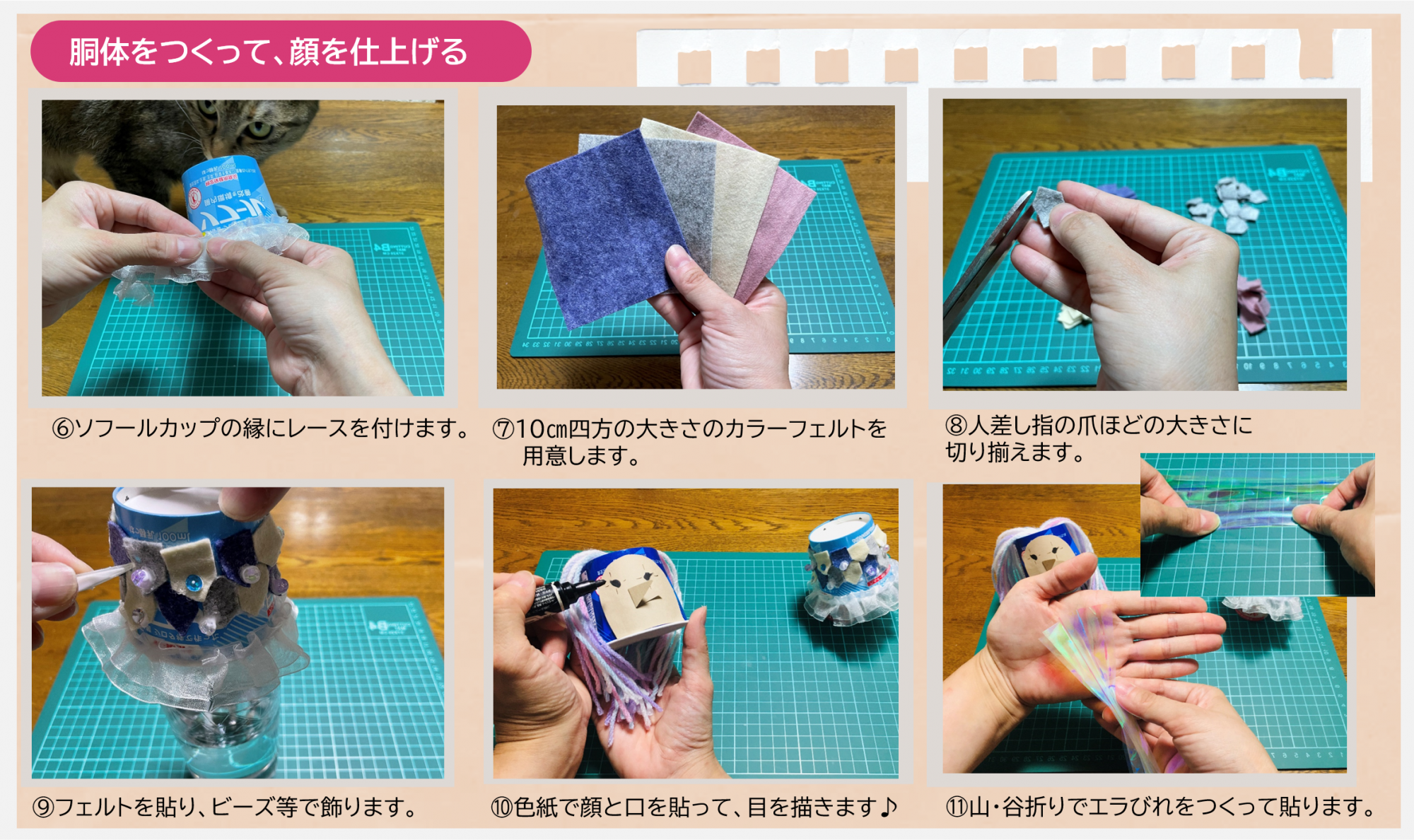 胴体をつくって、顔を仕上げる

⑥ソフールカップの縁にレースを付けます。

⑦10㎝四方の大きさのカラーフェルトを用意します。

⑧人差し指の爪ほどの大きさに切り揃えます。

⑨フェルトを貼り、ビーズ等で飾ります。

⑩色紙で顔と口を貼って、目を描きます♪

⑪山・谷折りでエラびれをつくって貼ります。