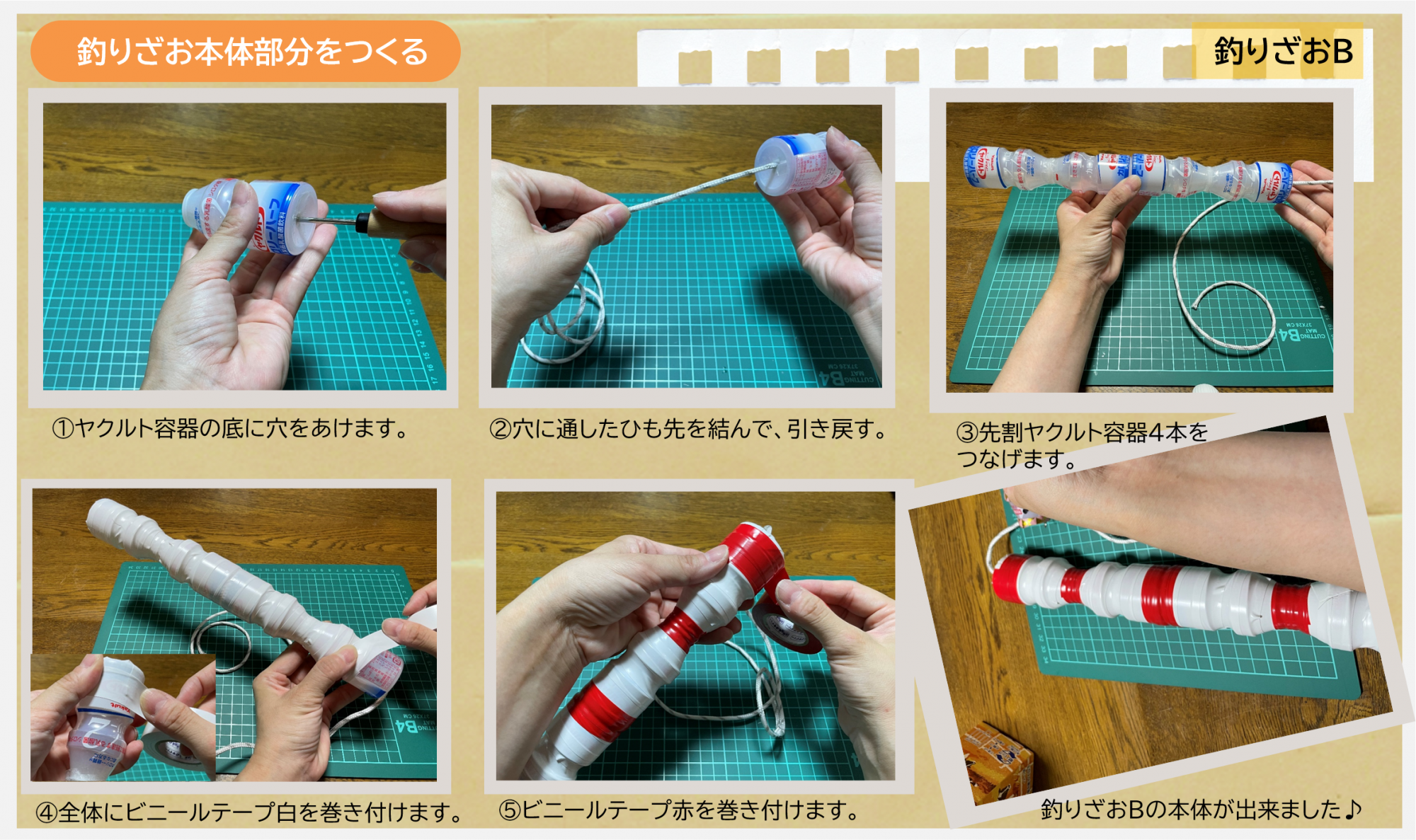 釣りざお本体部分をつくる

釣りざおB

①ヤクルト容器の底に穴をあけます。

②穴に通したひも先を結んで、引き戻す。

③先割ヤクルト容器4本をつなげます。

④全体にビニールテープ白を巻き付けます。

⑤ビニールテープ赤を巻き付けます。

釣りざおBの本体が出来ました♪