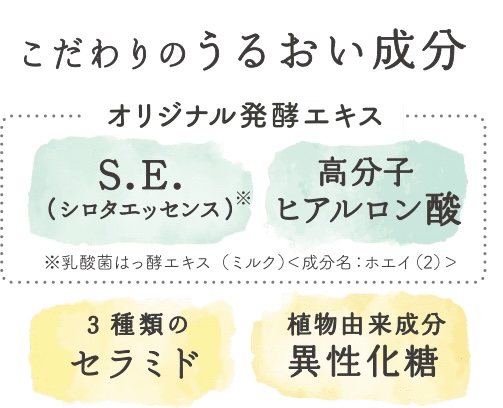 こだわりのうるおい成分

オリジナル発酵エキス

S.E.
(シロタエッセンス)※

高分子
ヒアルロン酸

※乳酸菌はっ酵エキス(ミルク)<成分名:ホエイ(2)>

3種類の
セラミド

植物由来成分
異性化糖